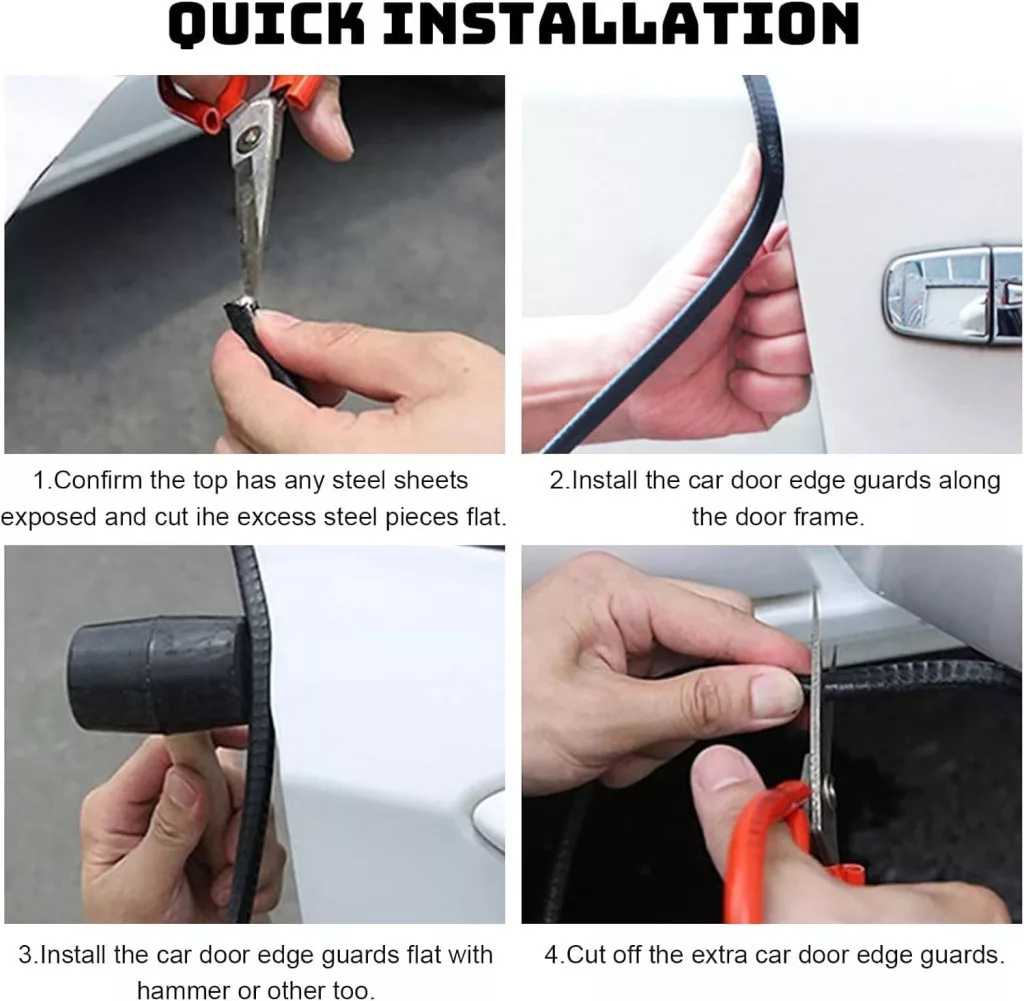 QUICK INSTALLATION

1.Confirm the top has any steel sheets exposed and cut ihe excess steel pieces flat.

2.Install the car door edge guards along the door frame.

3.Install the car door edge guards flat with hammer or other too.

4.Cut off the extra car door edge guards.